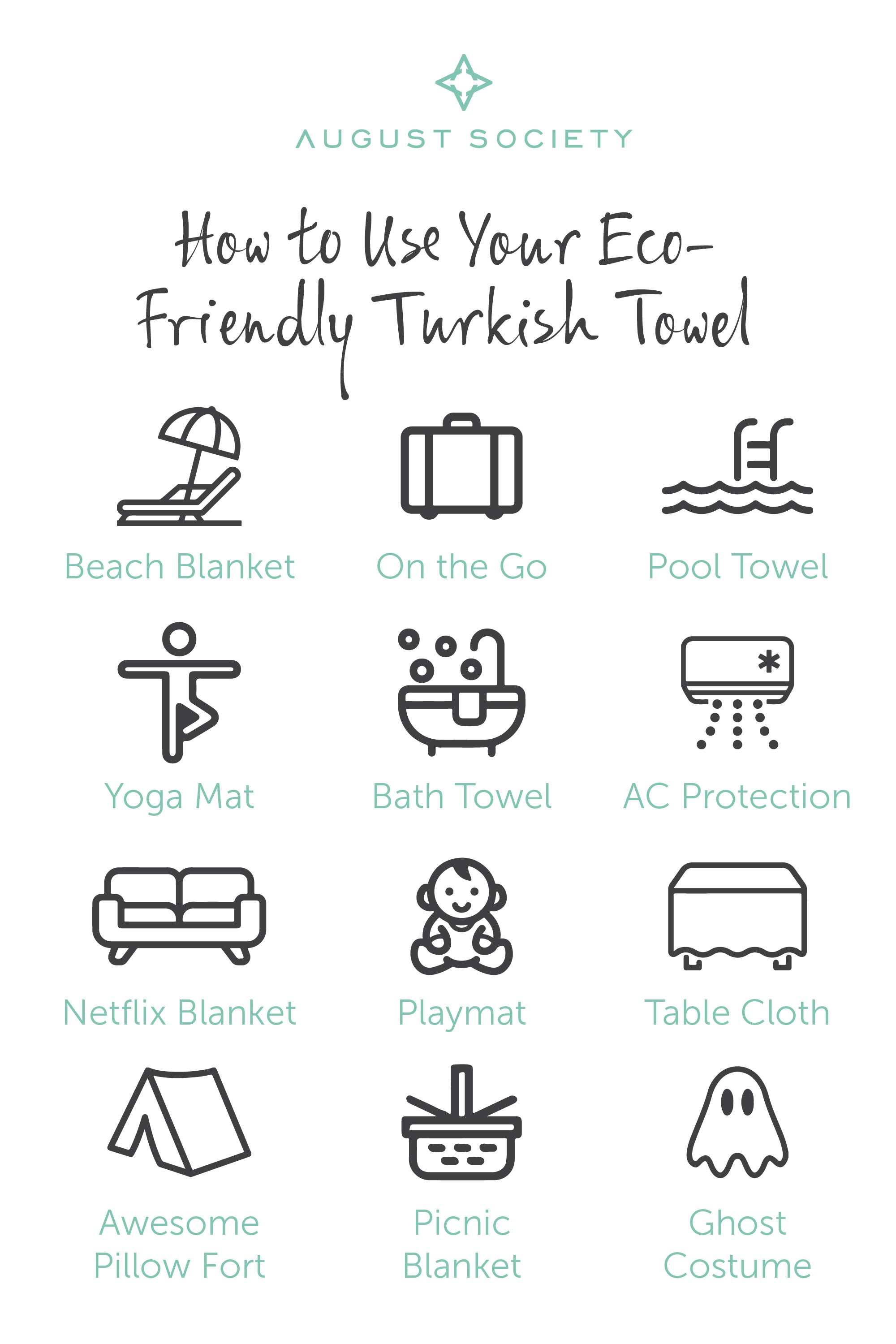 AUGUST SOCIETY

How to Use Your Eco-Friendly Turkish Towel

Beach Blanket

On the Go

Pool Towel

Yoga Mat

Bath Towel

AC Protection

Netflix Blanket

Playmat

Table Cloth

Awesome Pillow Fort

Picnic Blanket

Ghost Costume